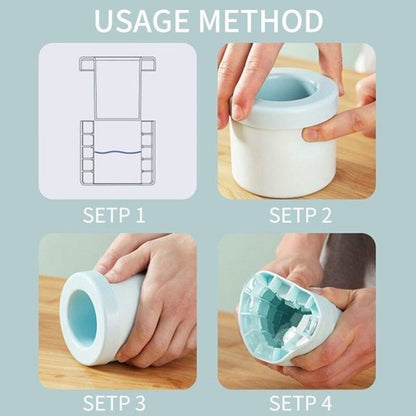 USAGE METHOD

SETP 1

SETP 2

SETP 3

SETP 4